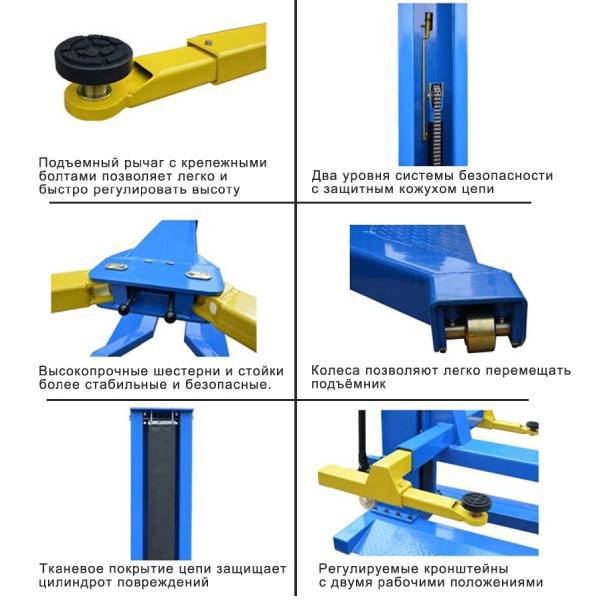 Подъемный рычаг с крепежными болтами позволяет легко и быстро регулировать высоту

Два уровня системы безопасности с защитным кожухом цепи

Высокопрочные шестерни и стойки более стабильные и безопасные.

Колеса позволяют легко перемещать подъёмник

Тканевое покрытие цепи защищает цилиндрот повреждений

Регулируемые кронштейны с двумя рабочими положениями