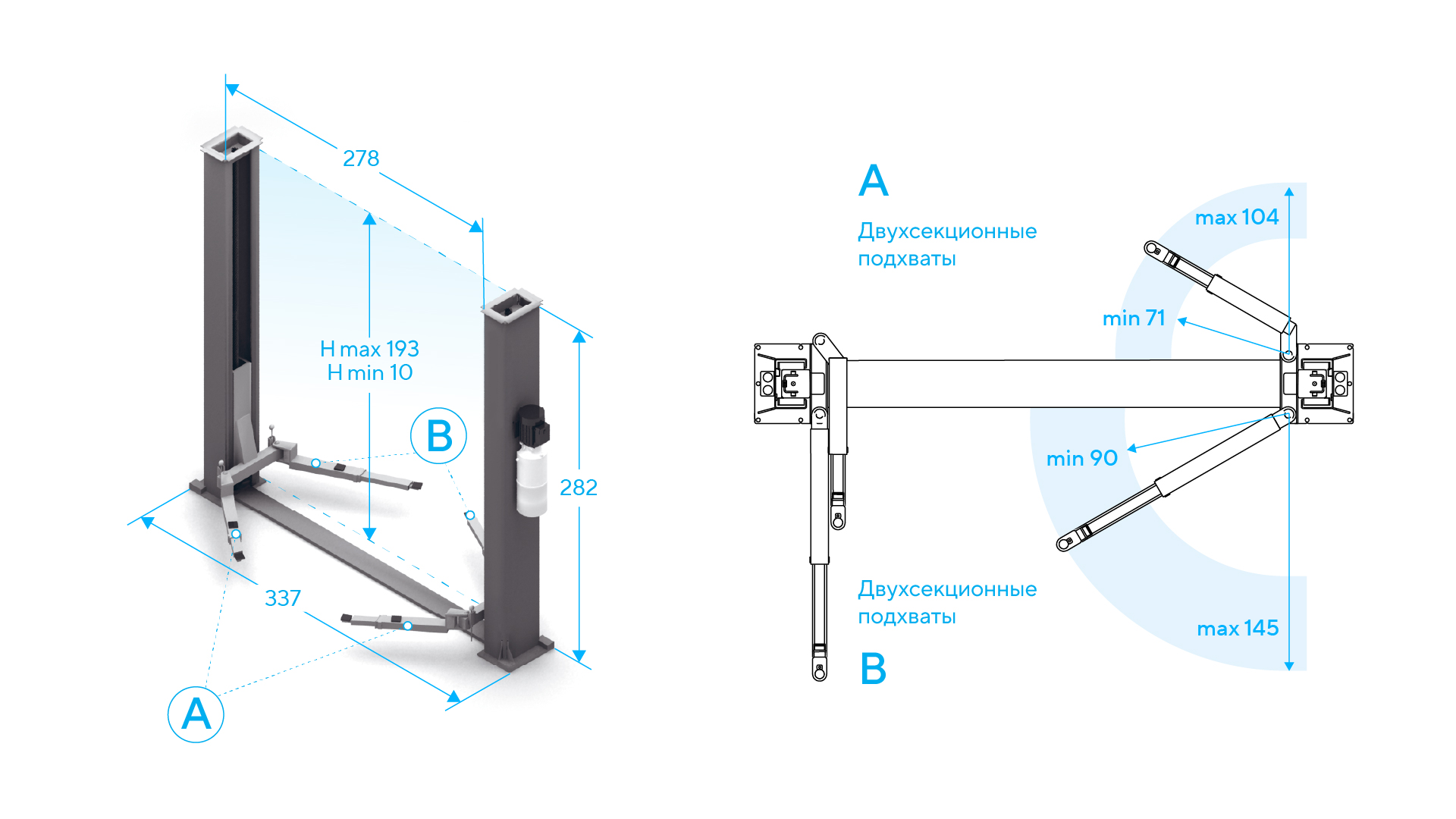 278

H max 193
H min 10

B

282

337

A

A

Двухсекционные подхваты

max 104

min 71

min 90

Двухсекционные подхваты

max 145

B